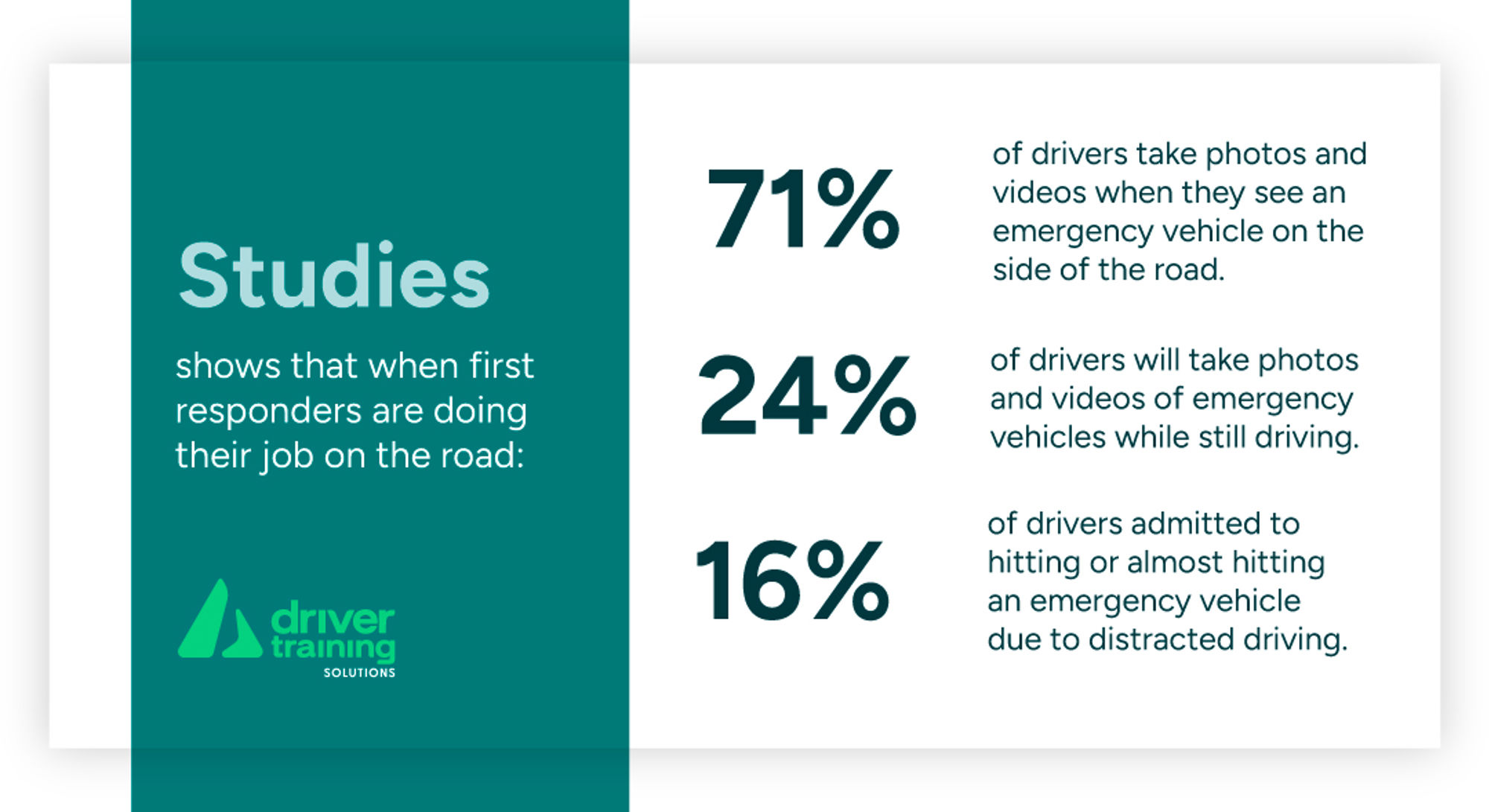 Studies

shows that when first responders are doing their job on the road:

driver training SOLUTIONS

71%

of drivers take photos and videos when they see an emergency vehicle on the side of the road.

24%

of drivers will take photos and videos of emergency vehicles while still driving.

16%

of drivers admitted to hitting or almost hitting an emergency vehicle due to distracted driving.