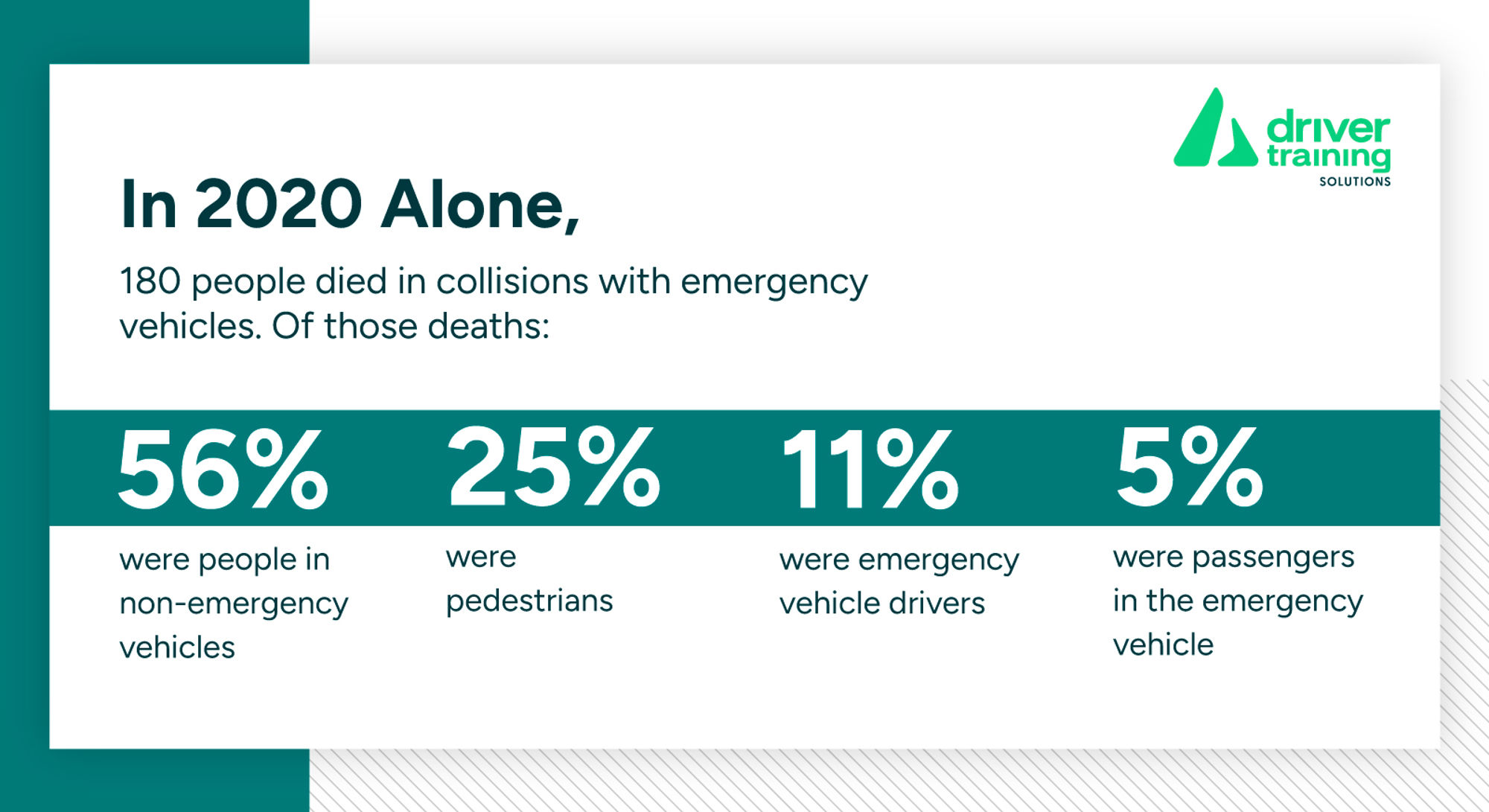 driver training SOLUTIONS

In 2020 Alone,

180 people died in collisions with emergency vehicles. Of those deaths:

56%
were people in non-emergency vehicles

25%
were pedestrians

11%
were emergency vehicle drivers

5%
were passengers in the emergency vehicle